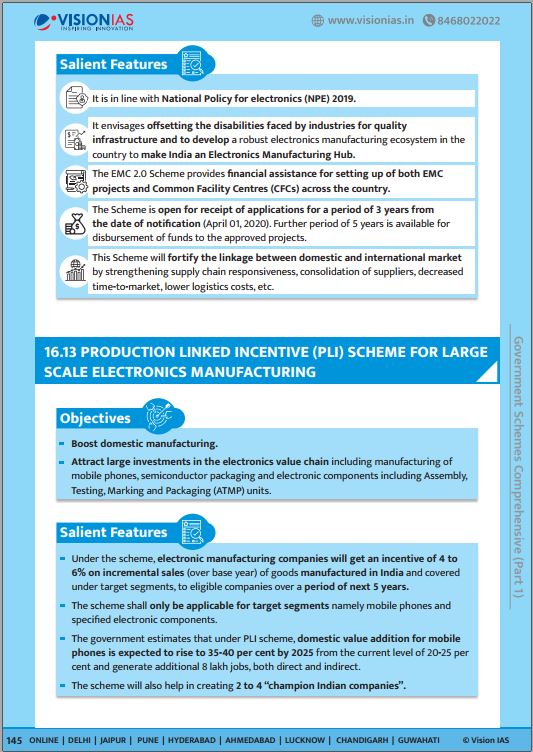 VISIONIAS
INSPIRING INNOVATION

www.visionias.in 8468022022

Salient Features

It is in line with National Policy for electronics (NPE) 2019.

It envisages offsetting the disabilities faced by industries for quality infrastructure and to develop a robust electronics manufacturing ecosystem in the country to make India an Electronics Manufacturing Hub.

The EMC 2.0 Scheme provides financial assistance for setting up of both EMC projects and Common Facility Centres (CFCs) across the country.

The Scheme is open for receipt of applications for a period of 3 years from the date of notification (April 01, 2020). Further period of 5 years is available for disbursement of funds to the approved projects.

This Scheme will fortify the linkage between domestic and international market by strengthening supply chain responsiveness, consolidation of suppliers, decreased time-to-market, lower logistics costs, etc.

16.13 PRODUCTION LINKED INCENTIVE (PLI) SCHEME FOR LARGE SCALE ELECTRONICS MANUFACTURING

Objectives

- Boost domestic manufacturing.
- Attract large investments in the electronics value chain including manufacturing of mobile phones, semiconductor packaging and electronic components including Assembly, Testing, Marking and Packaging (ATMP) units.

Salient Features

- Under the scheme, electronic manufacturing companies will get an incentive of 4 to 6% on incremental sales (over base year) of goods manufactured in India and covered under target segments, to eligible companies over a period of next 5 years.
- The scheme shall only be applicable for target segments namely mobile phones and specified electronic components.
- The government estimates that under PLI scheme, domestic value addition for mobile phones is expected to rise to 35-40 per cent by 2025 from the current level of 20-25 per cent and generate additional 8 lakh jobs, both direct and indirect.
- The scheme will also help in creating 2 to 4 "champion Indian companies".

Government Schemes Comprehensive (Part 1)

145 ONLINE | DELHI | JAIPUR | PUNE | HYDERABAD | AHMEDABAD | LUCKNOW | CHANDIGARH | GUWAHATI © Vision IAS